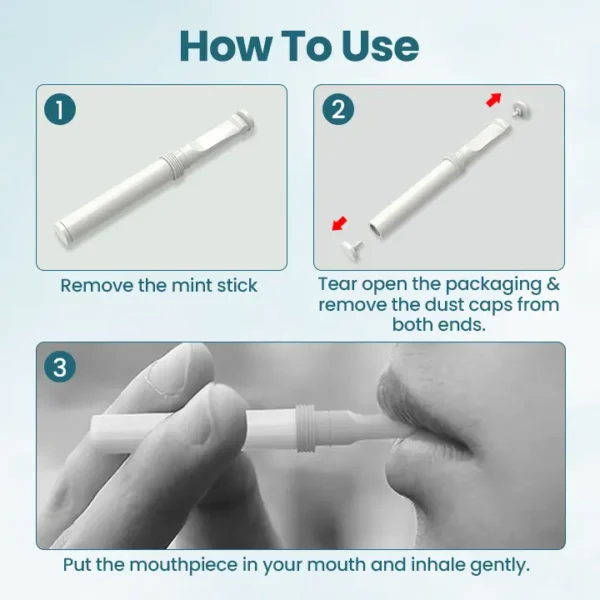 How To Use

1

Remove the mint stick

2

Tear open the packaging & remove the dust caps from both ends.

3

Put the mouthpiece in your mouth and inhale gently.